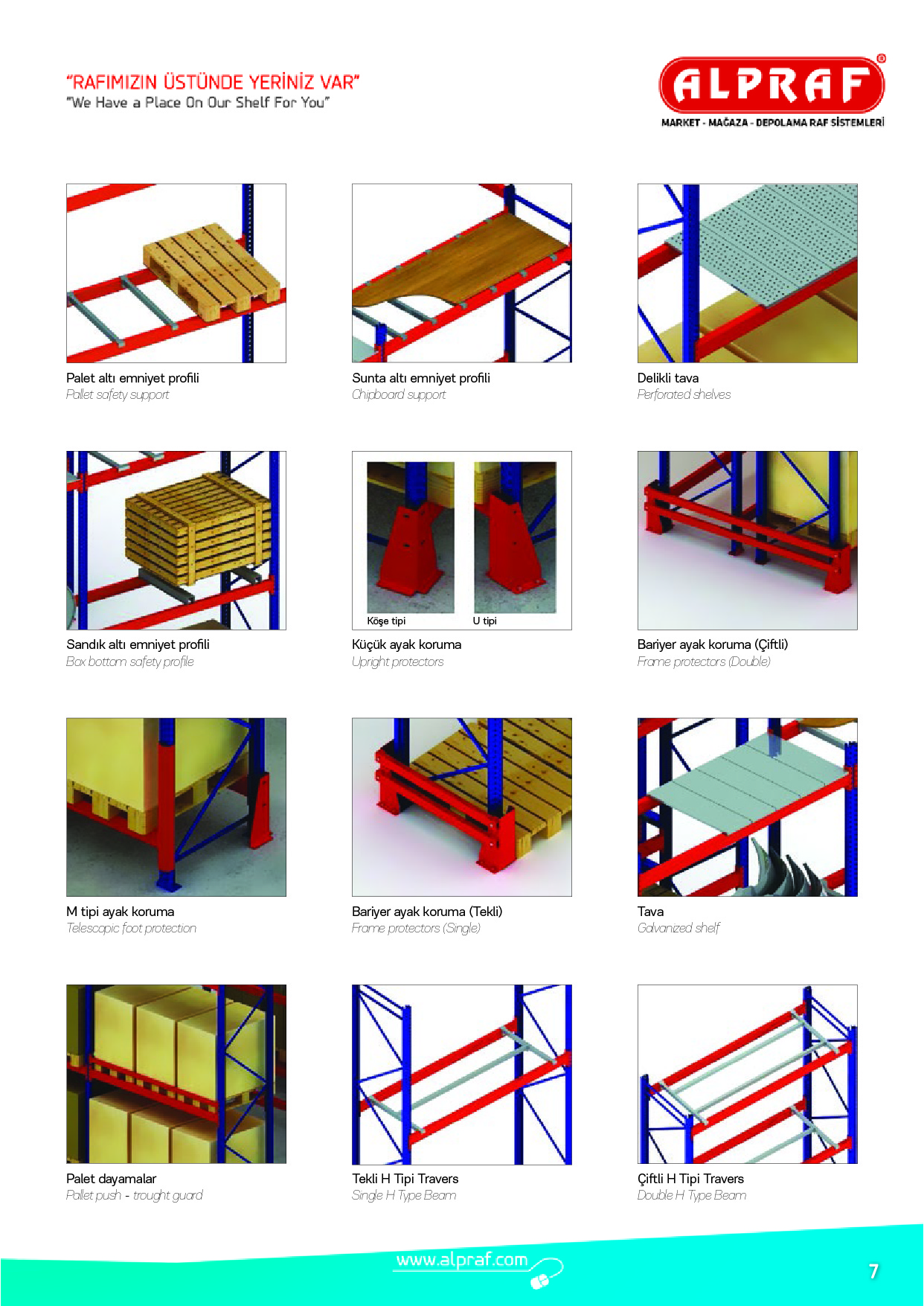 "RAFIMIZIN ÜSTÜNDE YERİNİZ VAR"
"We Have a Place On Our Shelf For You"

ALPRAF®
MARKET - MAĞAZA - DEPOLAMA RAF SİSTEMLERİ

Palet altı emniyet profili
Pallet safety support

Sunta altı emniyet profili
Chipboard support

Delikli tava
Perforated shelves

Sandık altı emniyet profili
Box bottom safety profile

Köşe tipi
U tipi

Küçük ayak koruma
Upright protectors

Bariyer ayak koruma (Çiftli)
Frame protectors (Double)

M tipi ayak koruma
Telescopic foot protection

Bariyer ayak koruma (Tekli)
Frame protectors (Single)

Tava
Galvanized shelf

Palet dayamalar
Pallet push - trought guard

Tekli H Tipi Travers
Single H Type Beam

Çiftli H Tipi Travers
Double H Type Beam

www.alpraf.com

7